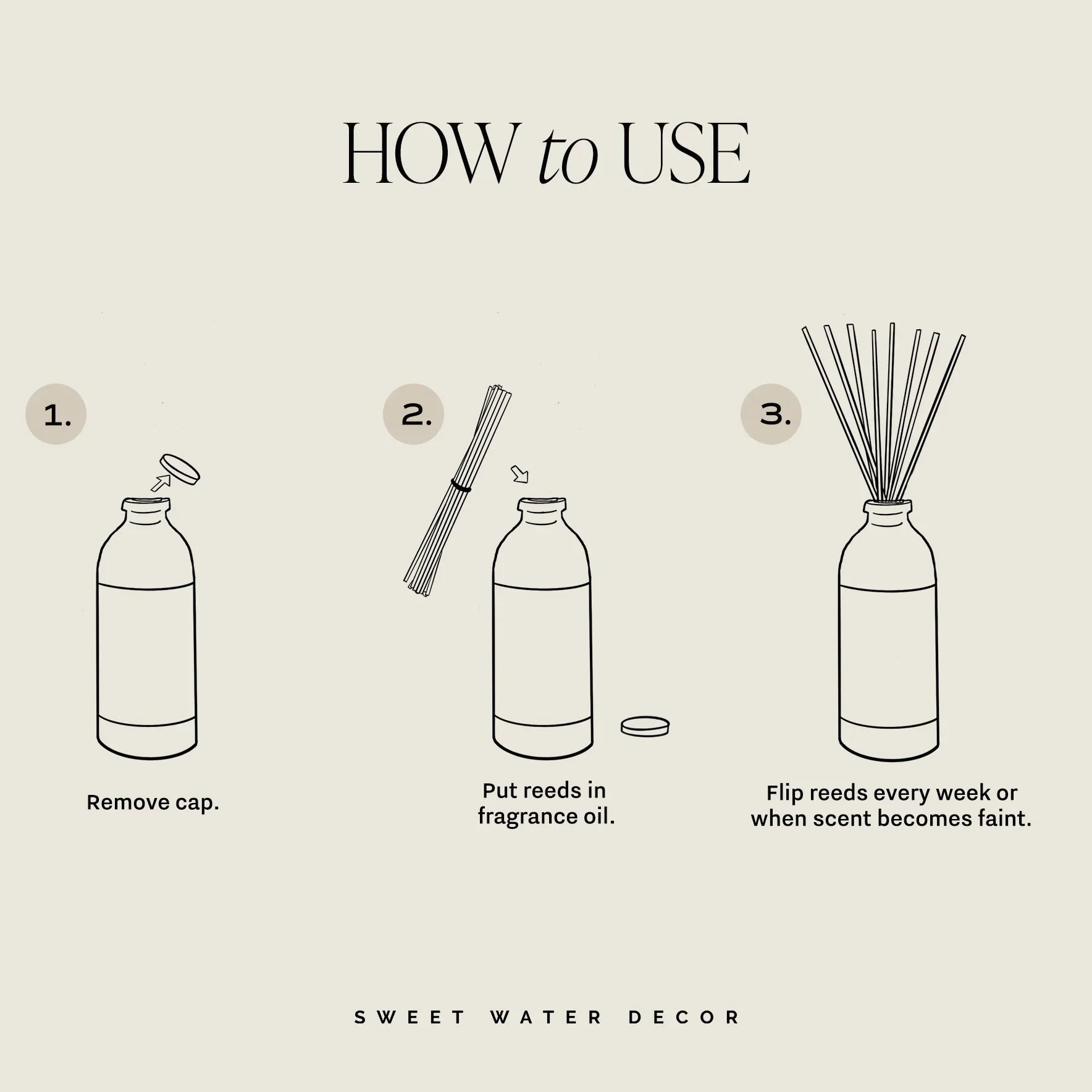 HOW to USE

1.

Remove cap.

2.

Put reeds in fragrance oil.

3.

Flip reeds every week or when scent becomes faint.

SWEET WATER DECOR